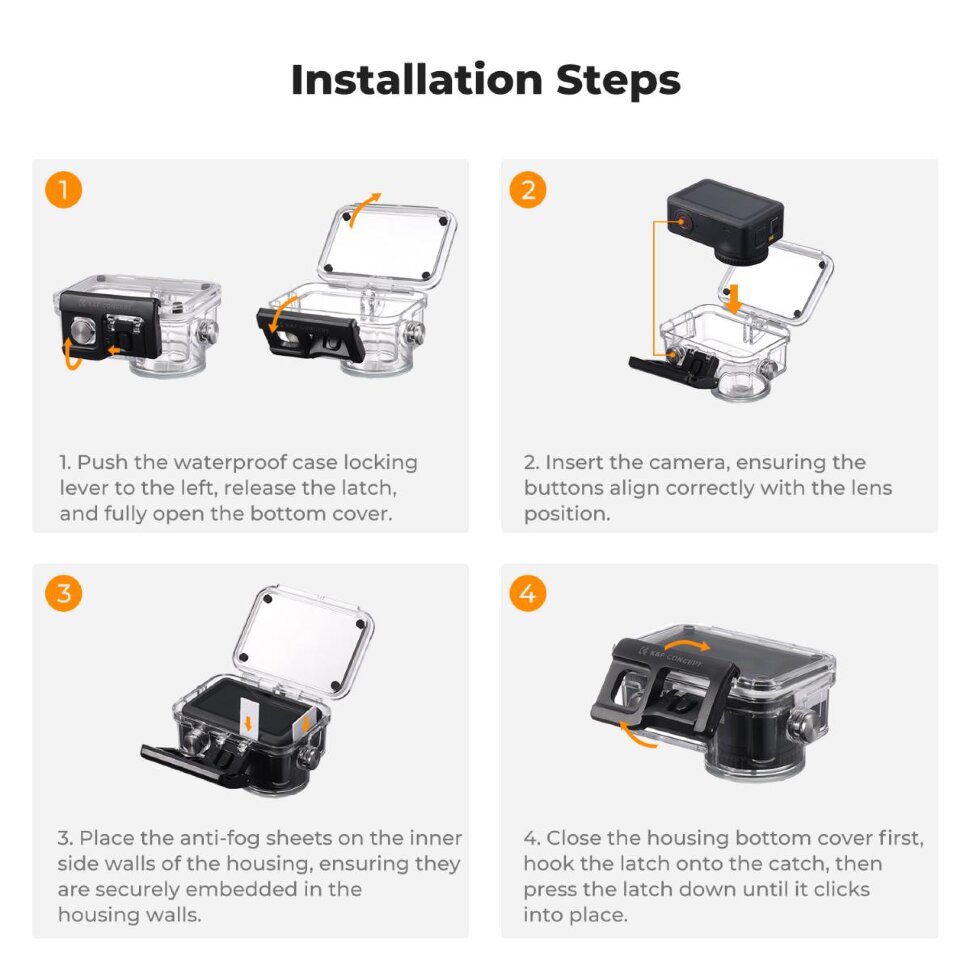 Installation Steps

1

1. Push the waterproof case locking lever to the left, release the latch, and fully open the bottom cover.

2

2. Insert the camera, ensuring the buttons align correctly with the lens position.

3

3. Place the anti-fog sheets on the inner side walls of the housing, ensuring they are securely embedded in the housing walls.

4

K&F CONCEPT

4. Close the housing bottom cover first, hook the latch onto the catch, then press the latch down until it clicks into place.